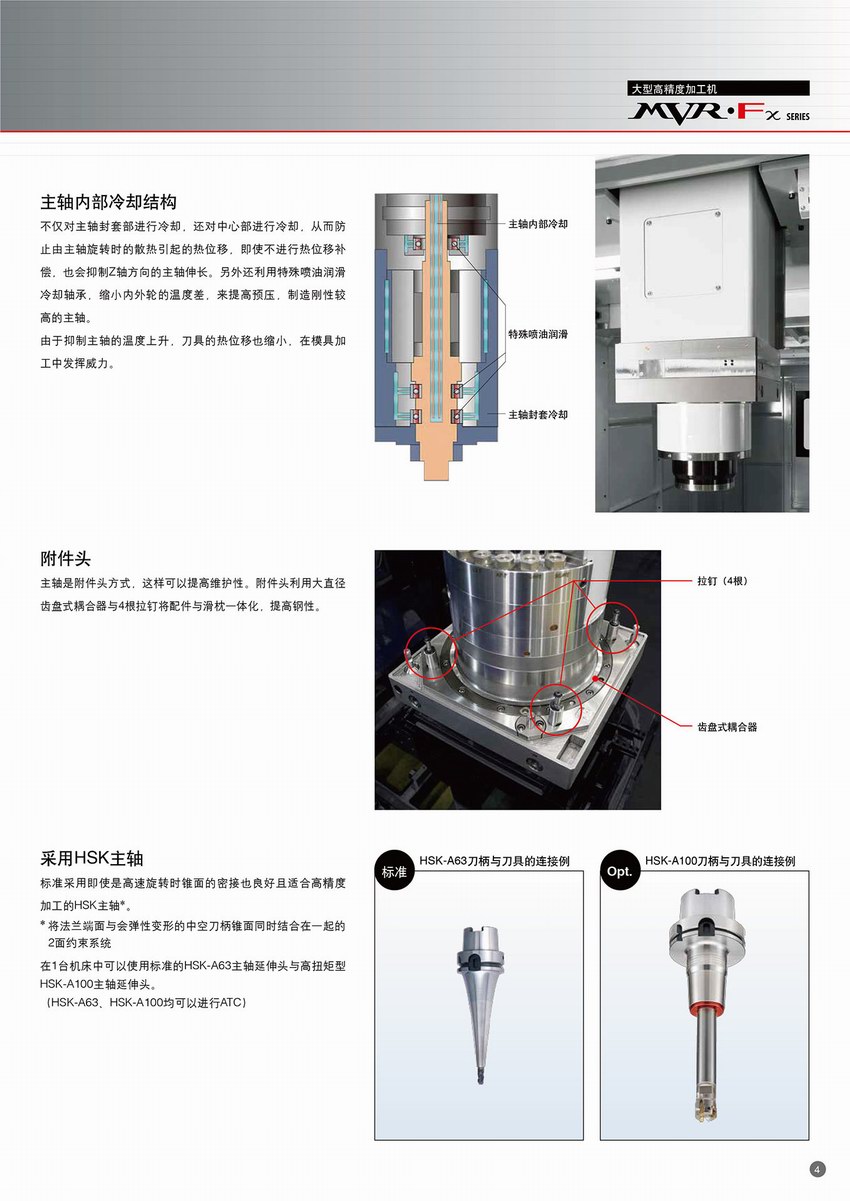 大型高精度加工机
MVR·Fx SERIES

主轴内部冷却结构
不仅对主轴封套部进行冷却，还对中心部进行冷却，从而防止由主轴旋转时的散热引起的热位移，即使不进行热位移补偿，也会抑制Z轴方向的主轴伸长。另外还利用特殊喷油润滑冷却轴承，缩小内外轮的温度差，来提高预压，制造刚性较高的主轴。
由于抑制主轴的温度上升，刀具的热位移也缩小，在模具加工中发挥威力。

主轴内部冷却
特殊喷油润滑
主轴封套冷却

附件头
主轴是附件头方式，这样可以提高维护性。附件头利用大直径齿盘式耦合器与4根拉钉将配件与滑枕一体化，提高钢性。

拉钉（4根）
齿盘式耦合器

采用HSK主轴
标准采用即使是高速旋转时锥面的密接也良好且适合高精度加工的HSK主轴*。
* 将法兰端面与会弹性变形的中空刀柄锥面同时结合在一起的2面约束系统
在1台机床中可以使用标准的HSK-A63主轴延伸头与高扭矩型HSK-A100主轴延伸头。
（HSK-A63、HSK-A100均可以进行ATC）

标准 HSK-A63刀柄与刀具的连接例
Opt. HSK-A100刀柄与刀具的连接例

4