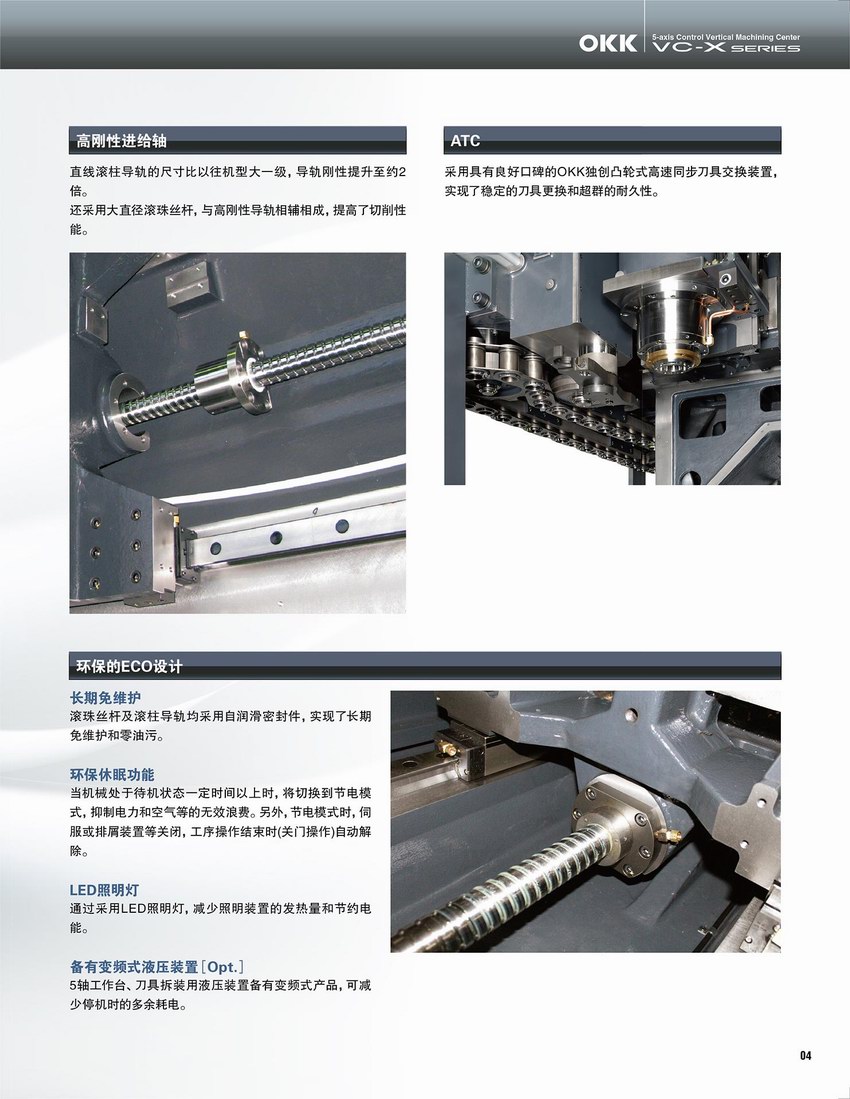 OKK 5-axis Control Vertical Machining Center VC-X SERIES

高刚性进给轴

直线滚柱导轨的尺寸比以往机型大一级，导轨刚性提升至约2倍。
还采用大直径滚珠丝杆，与高刚性导轨相辅相成，提高了切削性能。

ATC

采用具有良好口碑的OKK独创凸轮式高速同步刀具交换装置，实现了稳定的刀具更换和超群的耐久性。

环保的ECO设计

长期免维护
滚珠丝杆及滚柱导轨均采用自润滑密封件，实现了长期免维护和零油污。

环保休眠功能
当机械处于待机状态一定时间以上时，将切换到节电模式，抑制电力和空气等的无效浪费。另外，节电模式时，伺服或排屑装置等关闭，工序操作结束时(关门操作)自动解除。

LED照明灯
通过采用LED照明灯，减少照明装置的发热量和节约电能。

备有变频式液压装置［Opt.］
5轴工作台、刀具拆装用液压装置备有变频式产品，可减少停机时的多余耗电。

04